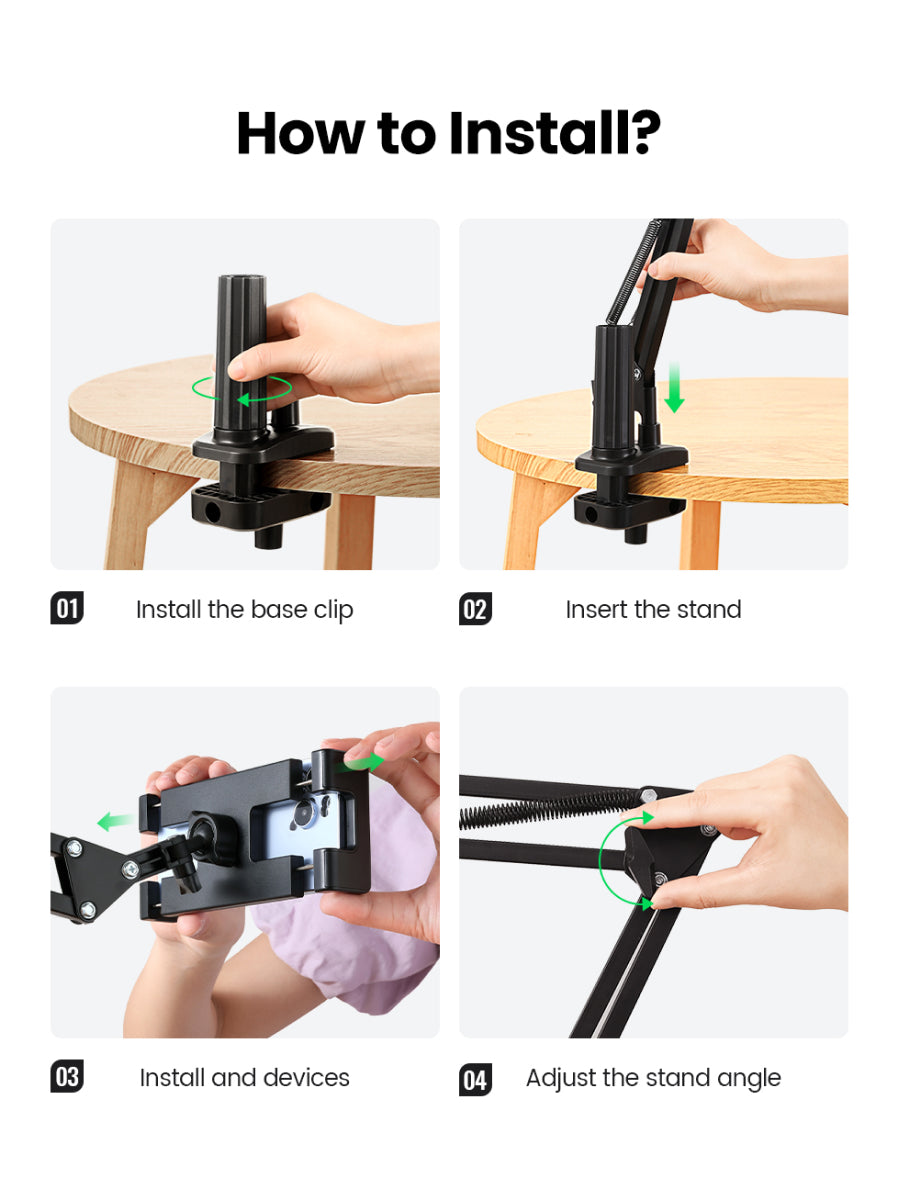 How to Install?

01 Install the base clip

02 Insert the stand

03 Install and devices

04 Adjust the stand angle